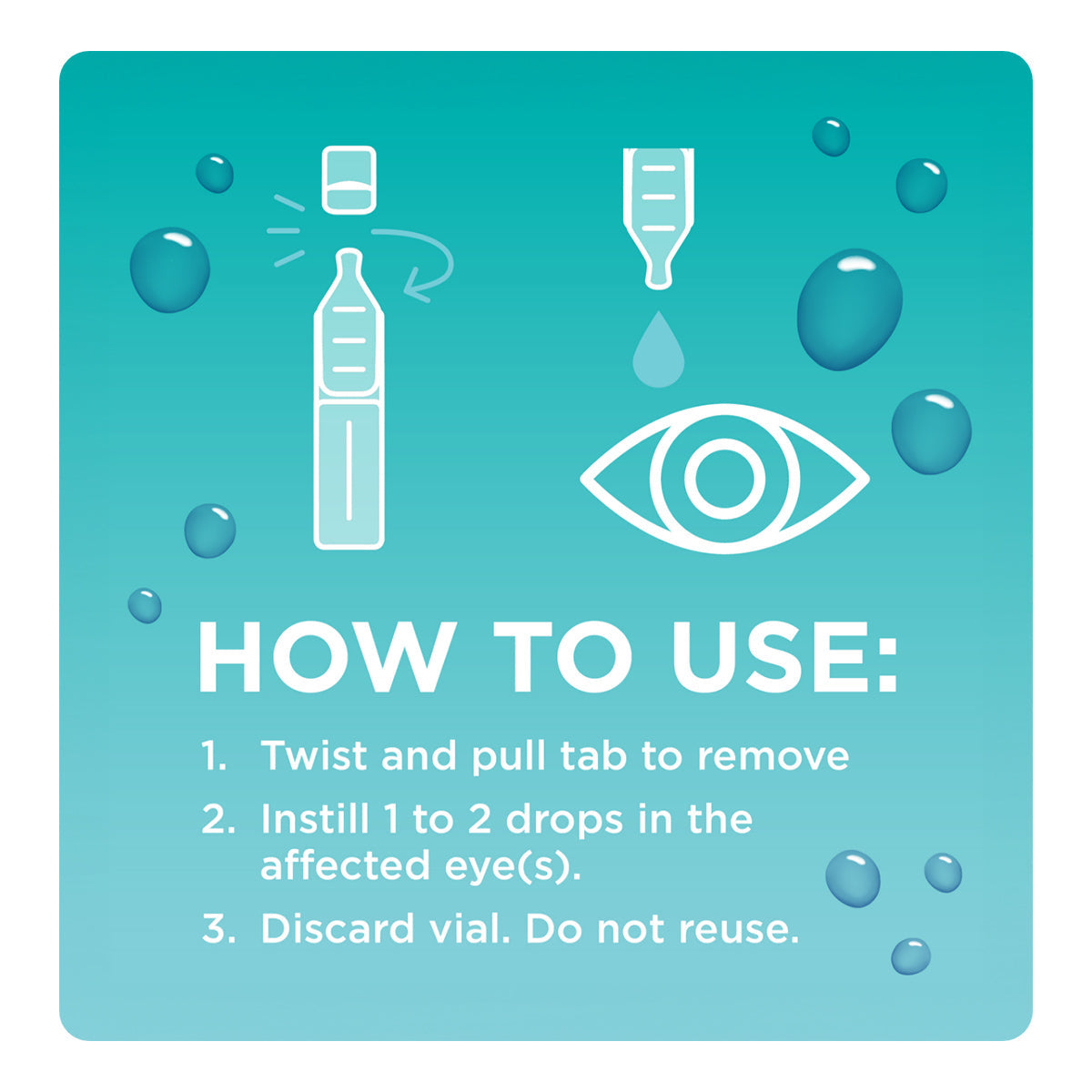 HOW TO USE:

1. Twist and pull tab to remove

2. Instill 1 to 2 drops in the affected eye(s).

3. Discard vial. Do not reuse.