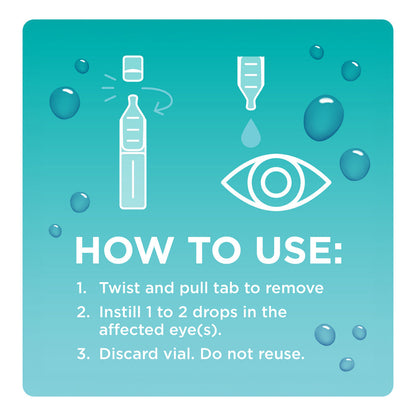 HOW TO USE:

1. Twist and pull tab to remove
2. Instill 1 to 2 drops in the affected eye(s).
3. Discard vial. Do not reuse.