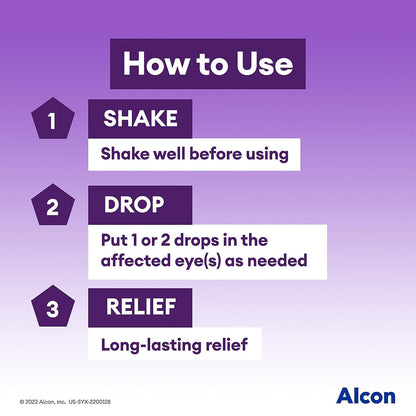 How to Use

1 SHAKE

Shake well before using

2 DROP

Put 1 or 2 drops in the affected eye(s) as needed

3 RELIEF

Long-lasting relief

© 2022 Alcon, Inc. US-SYX-2200128

Alcon